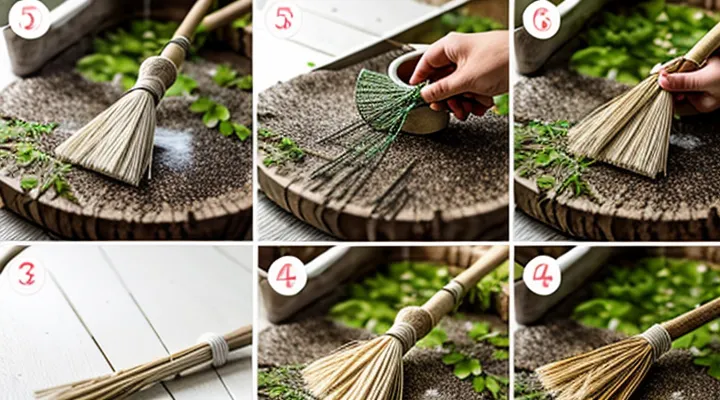 5

5

6

3

4

4