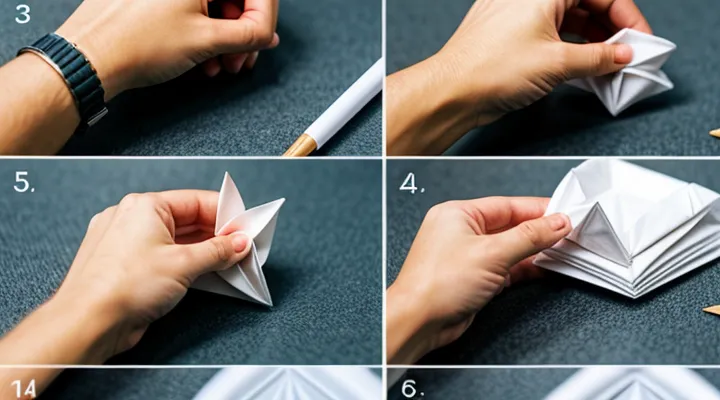 3

5.

4.

14

6.